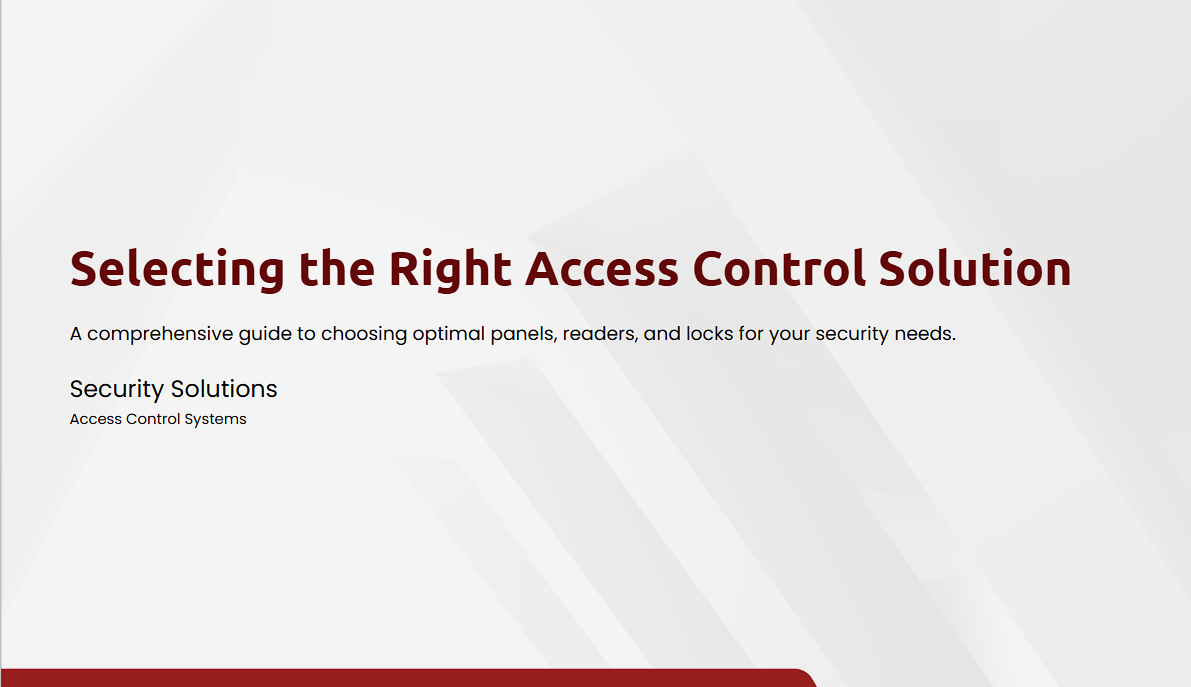 Selecting the Right Access Control Solution

A comprehensive guide to choosing optimal panels, readers, and locks for your security needs.

Security Solutions

Access Control Systems